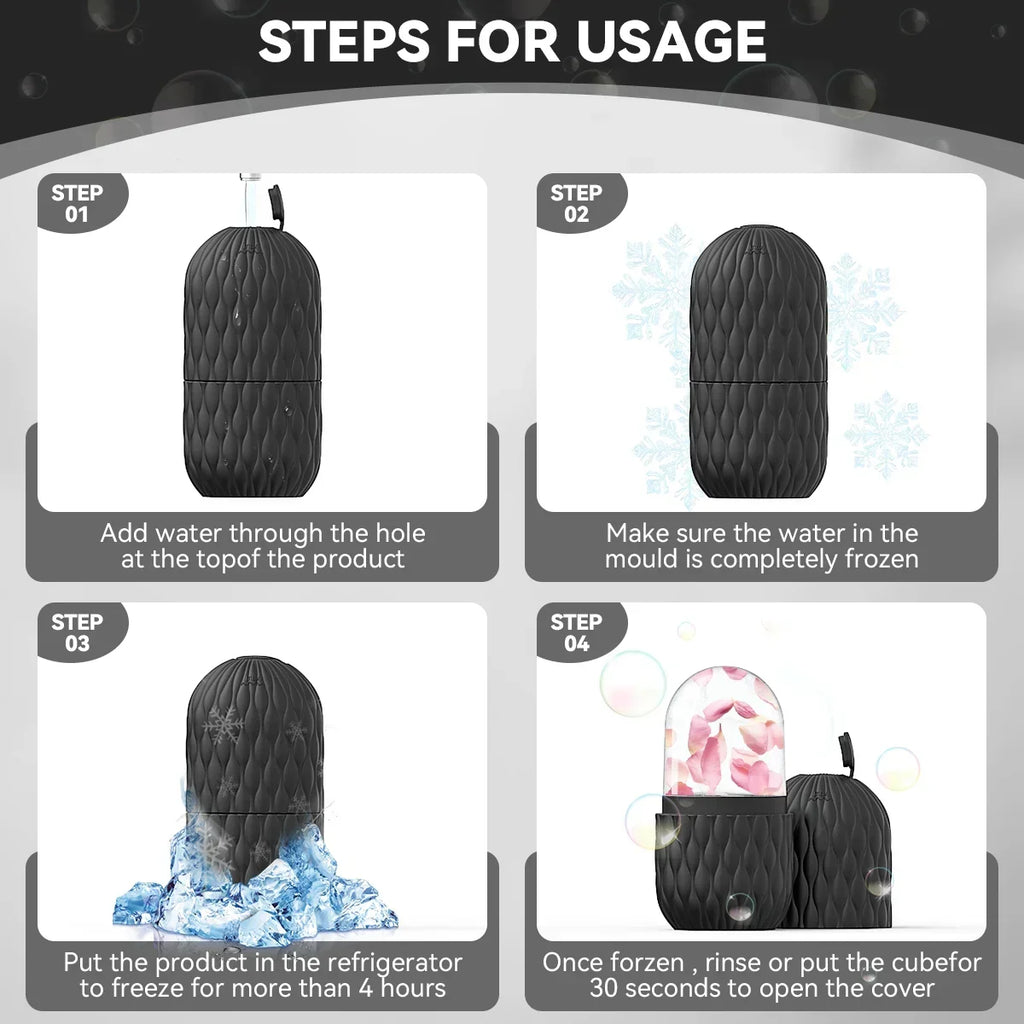 STEPS FOR USAGE

STEP 01

Add water through the hole at the topof the product

STEP 02

Make sure the water in the mould is completely frozen

STEP 03

Put the product in the refrigerator to freeze for more than 4 hours

STEP 04

Once forzen , rinse or put the cubefor 30 seconds to open the cover